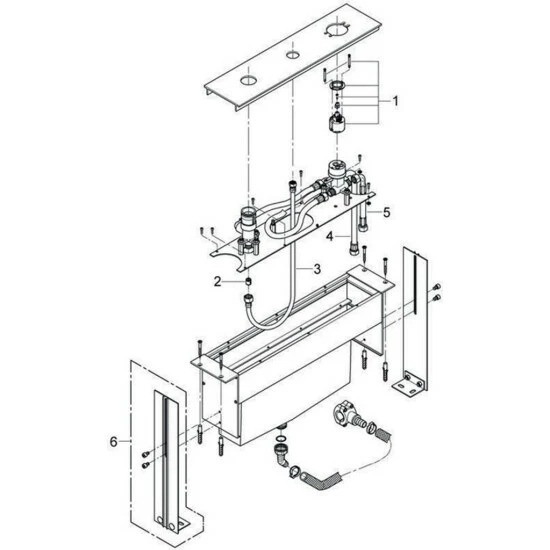 1
5
4
3
2
6