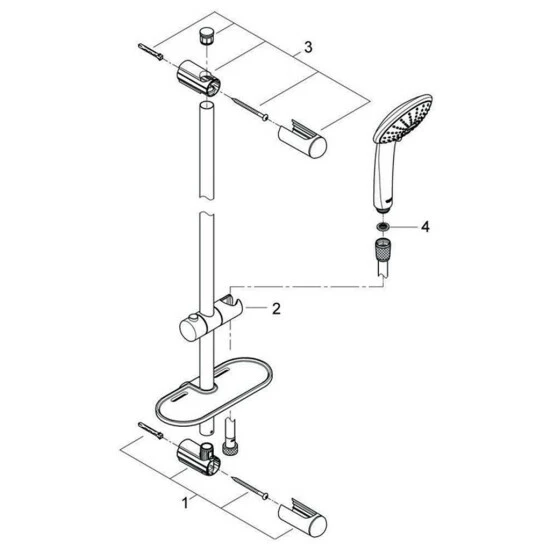 3
4
2
1