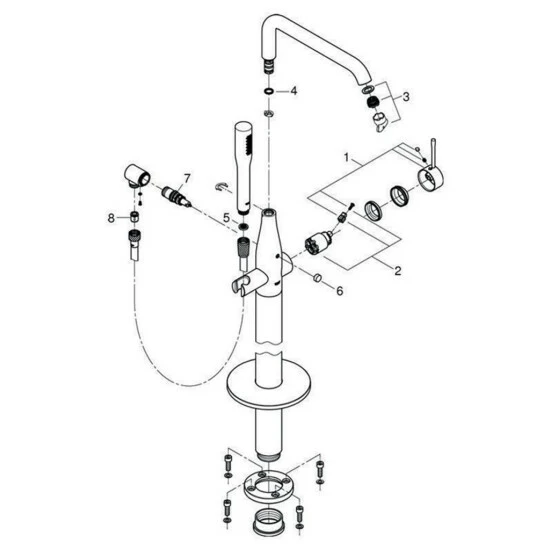 4
3
1
7
8
5
2
6