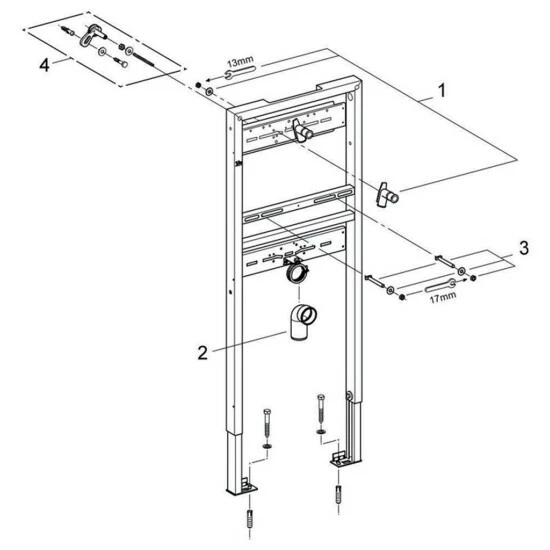 4

13mm

1

3

17mm

2