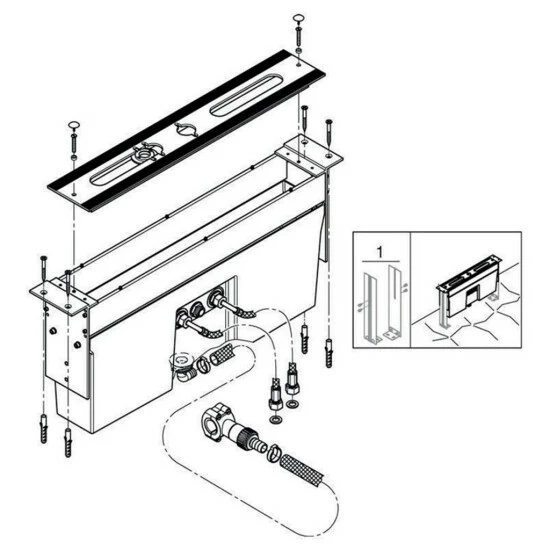 1