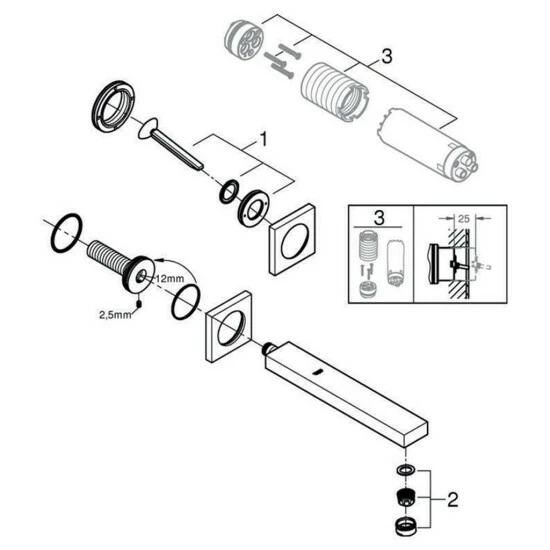 3
1
3
25
12mm
2,5mm
2