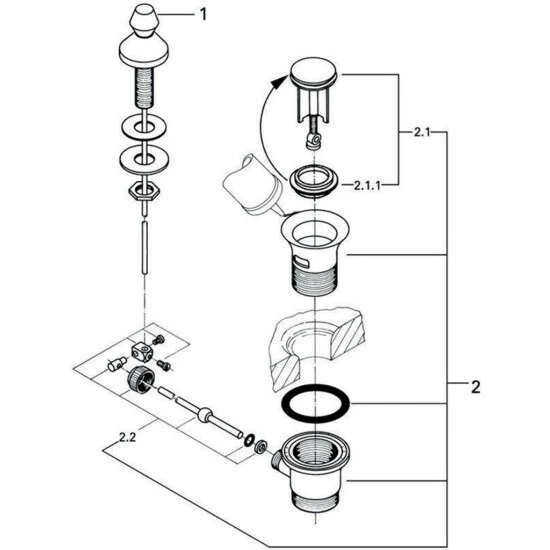 1
2.1
2.1.1
2
2.2