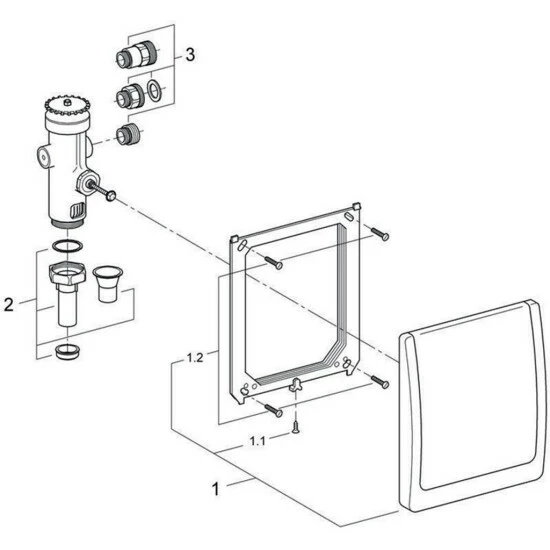 3

2

1.2

1.1

1