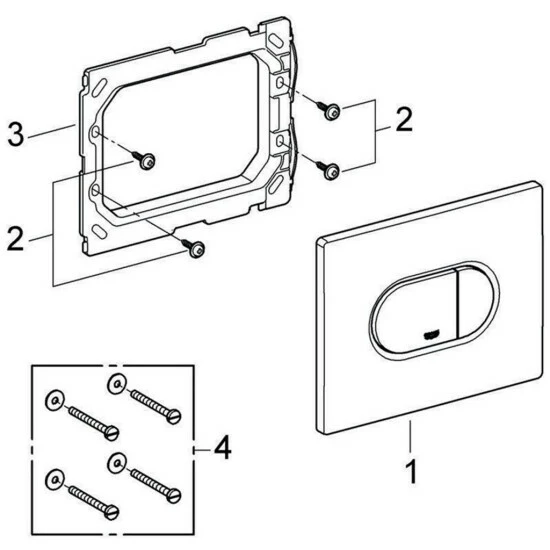 3
2
2
4
1