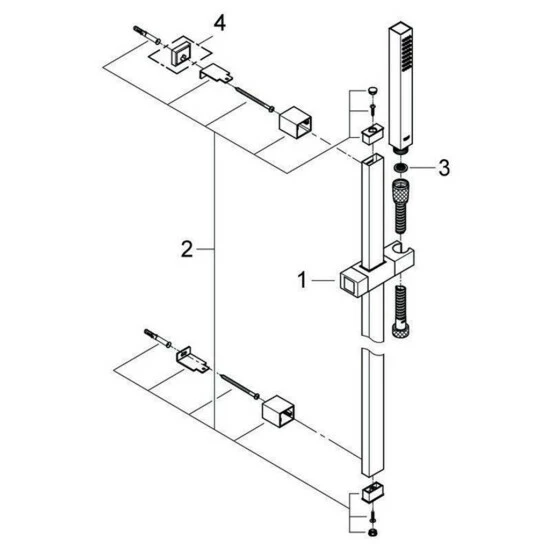 4
3
2
1