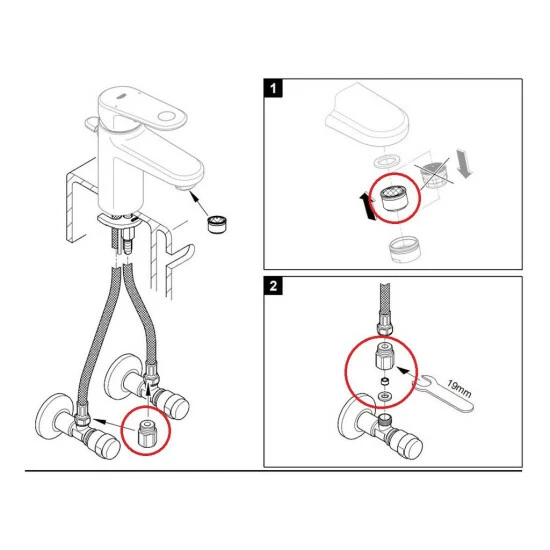 1

2

19mm