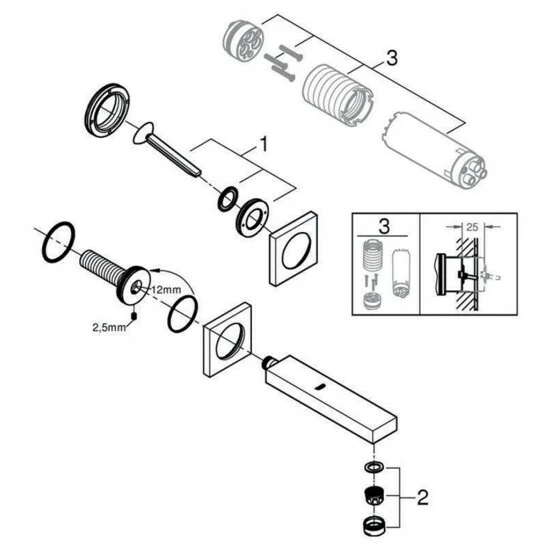 3
1
3
25
12mm
2,5mm
2