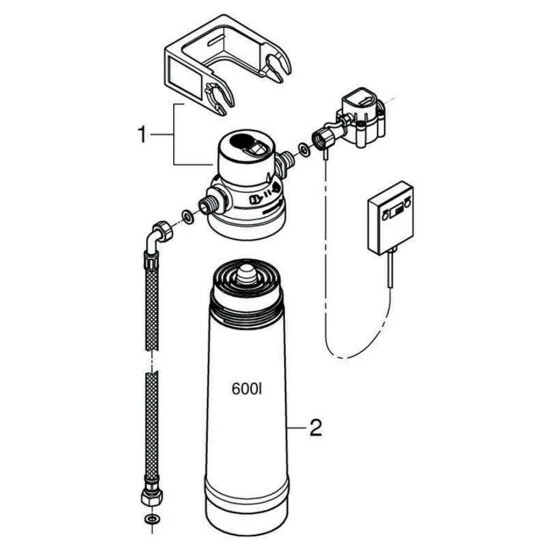 1

600l

2