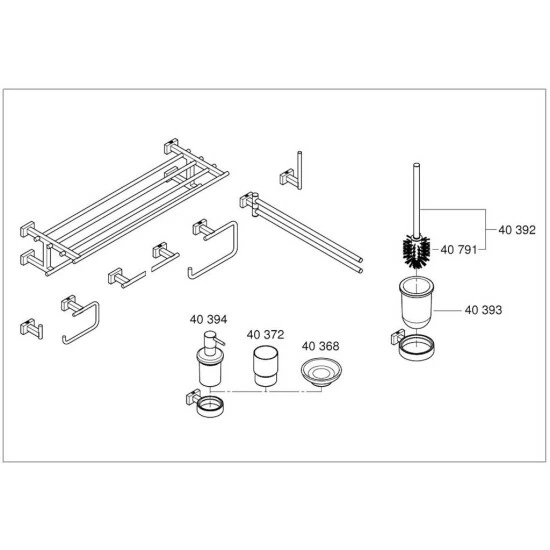 40 392
40 791
40 393
40 394
40 372
40 368