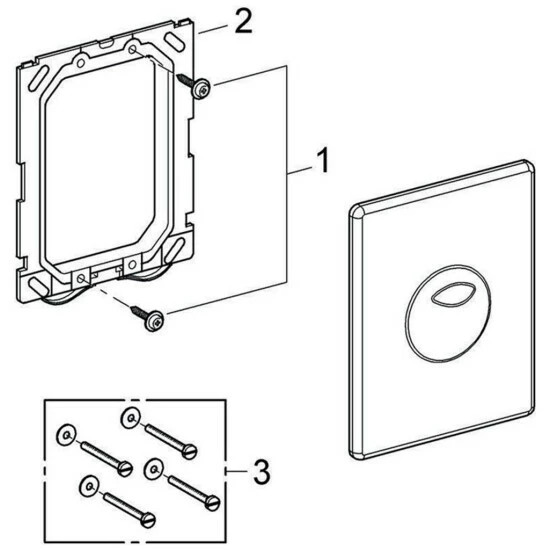 2
1
3