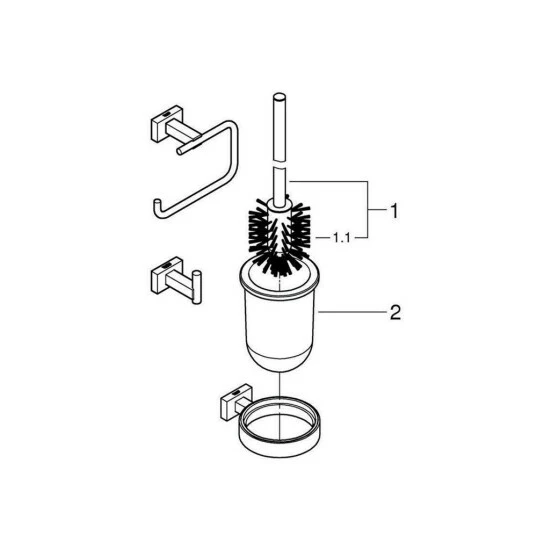 1

1.1

2