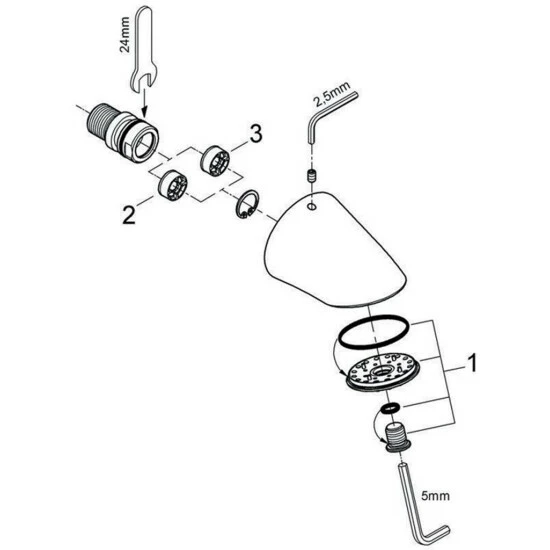 24mm

2,5mm

3

2

1

5mm