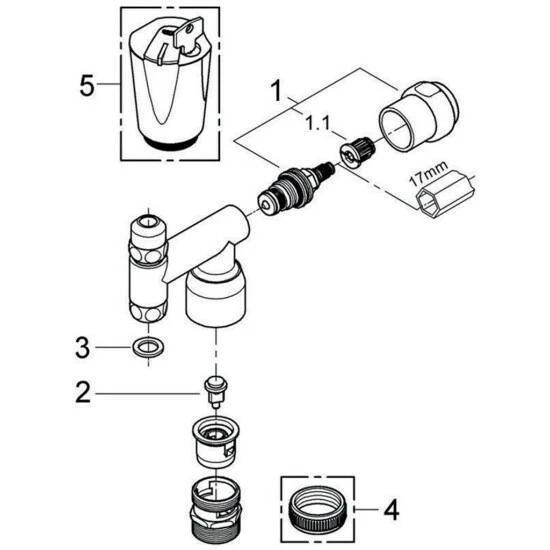 5
1
1.1
17mm
3
2
4