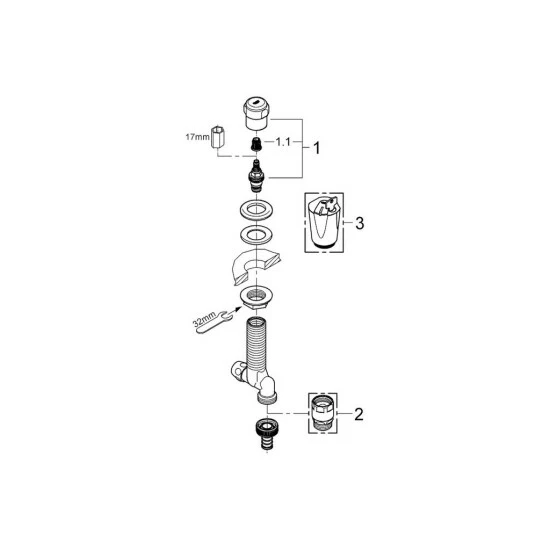 17mm
1.1
1
3
32mm
2