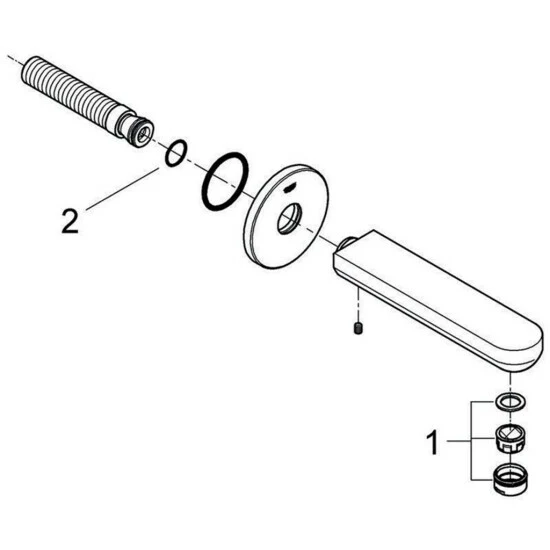 2

1