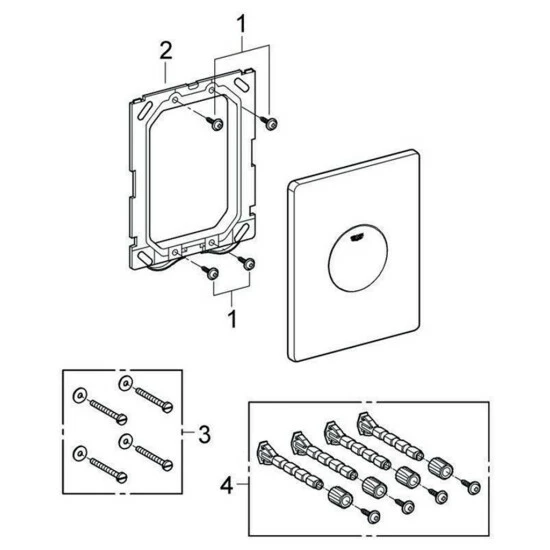 1
2
1
3
4