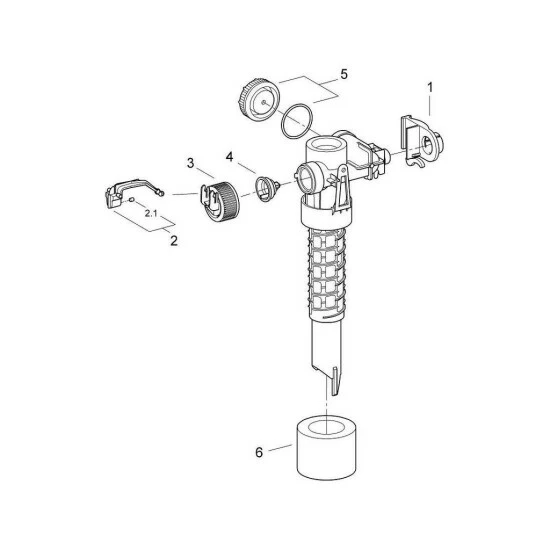 5
1
3
4
2.1
2
6