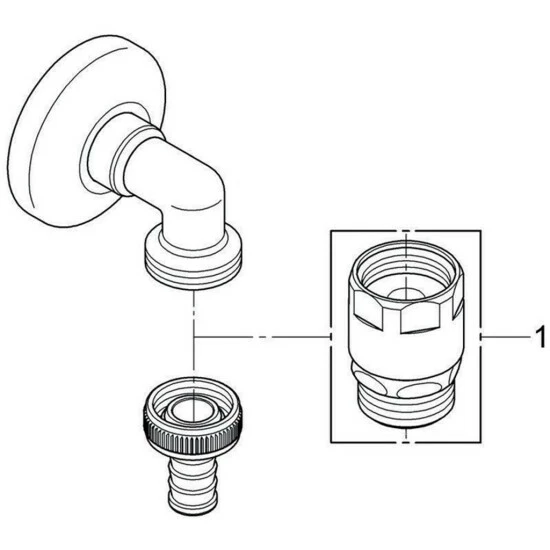 1