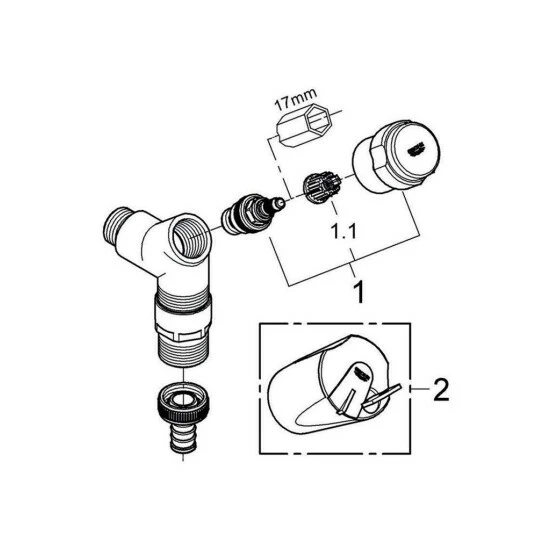 17mm
1.1
1
2