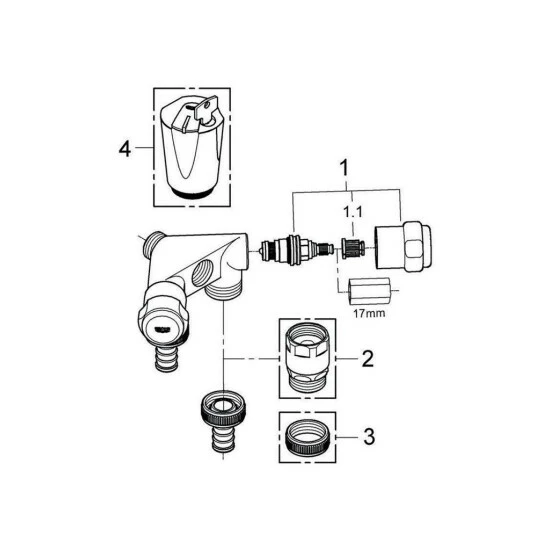 4
1
1.1
17mm
2
3