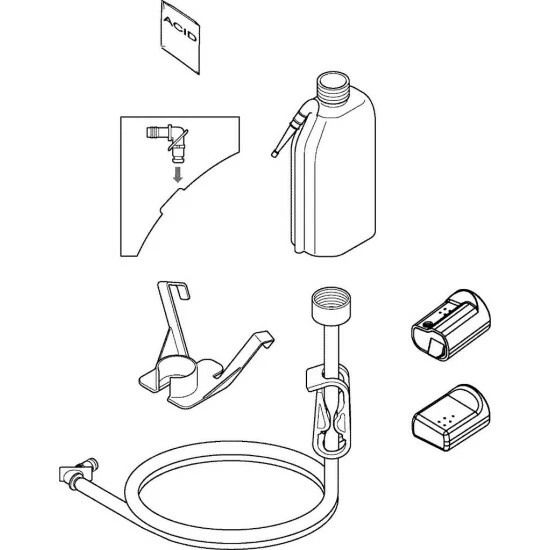 ACID