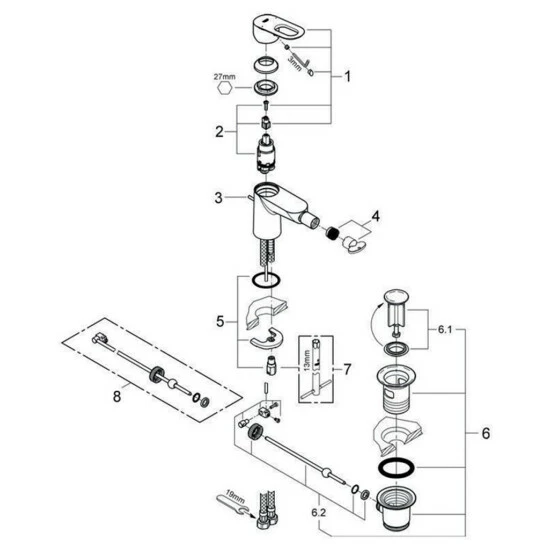 3mm
27mm
1
2
3
4
5
6.1
13mm
7
8
6
19mm
6.2